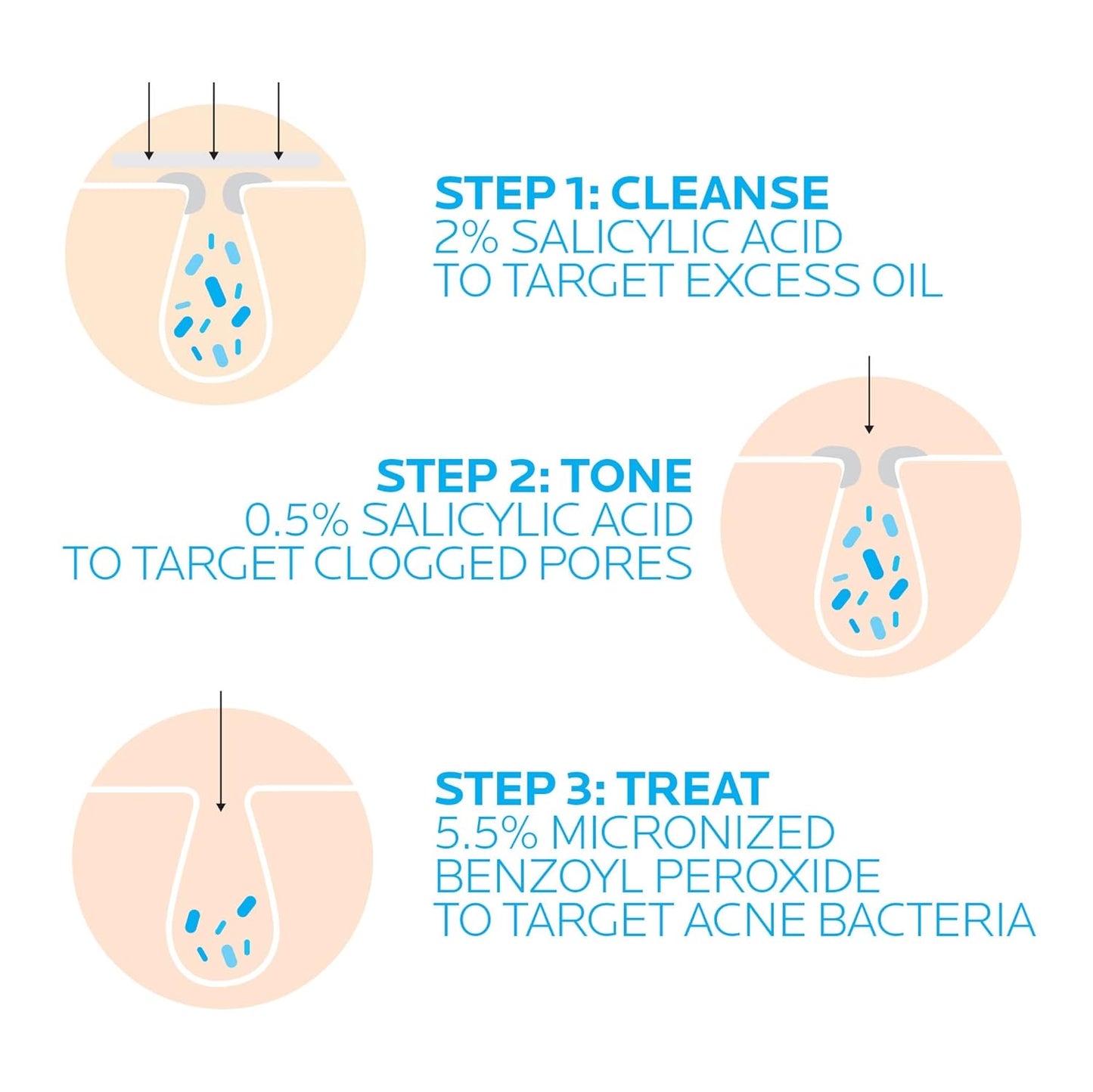 STEP 1: CLEANSE
2% SALICYLIC ACID
TO TARGET EXCESS OIL

STEP 2: TONE
0.5% SALICYLIC ACID
TO TARGET CLOGGED PORES

STEP 3: TREAT
5.5% MICRONIZED
BENZOYL PEROXIDE
TO TARGET ACNE BACTERIA